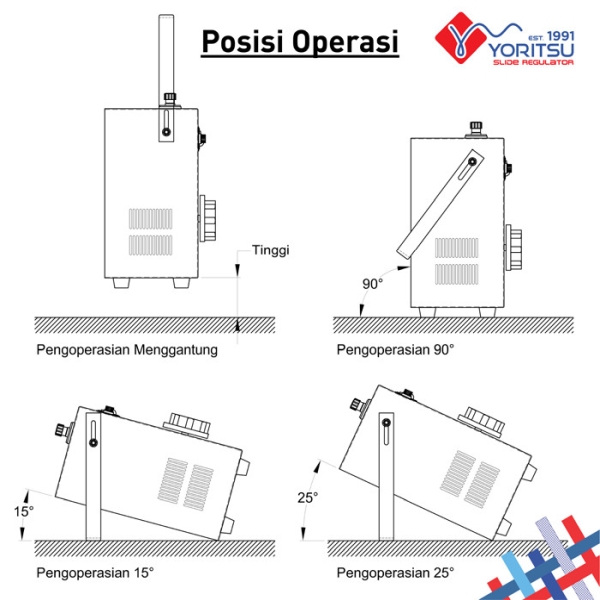 Posisi Operasi

EST. 1991
YORITSU
SLIDE REGULATOR

Tinggi

Pengoperasian Menggantung

90°

Pengoperasian 90°

15°

Pengoperasian 15°

25°

Pengoperasian 25°